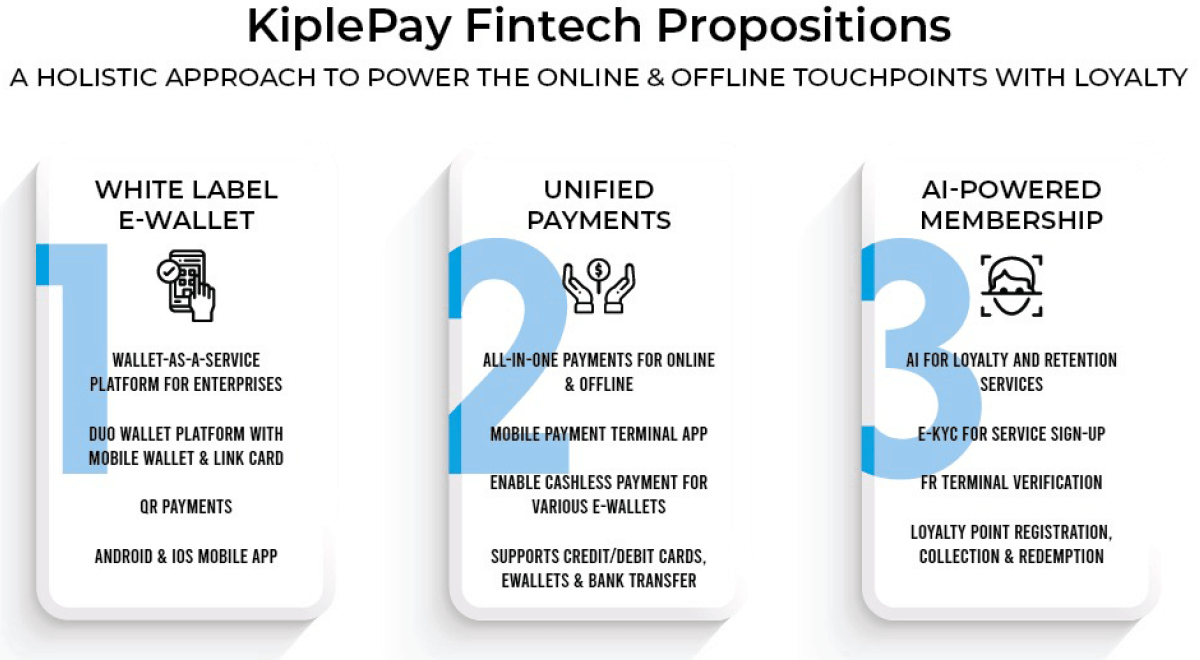 KiplePay Fintech Propositions

A HOLISTIC APPROACH TO POWER THE ONLINE & OFFLINE TOUCHPOINTS WITH LOYALTY

1

WHITE LABEL E-WALLET

WALLET-AS-A-SERVICE PLATFORM FOR ENTERPRISES

DUO WALLET PLATFORM WITH MOBILE WALLET & LINK CARD

QR PAYMENTS

ANDROID & IOS MOBILE APP

2

UNIFIED PAYMENTS

ALL-IN-ONE PAYMENTS FOR ONLINE & OFFLINE

MOBILE PAYMENT TERMINAL APP

ENABLE CASHLESS PAYMENT FOR VARIOUS E-WALLETS

SUPPORTS CREDIT/DEBIT CARDS, EWALLETS & BANK TRANSFER

3

AI-POWERED MEMBERSHIP

AI FOR LOYALTY AND RETENTION SERVICES

E-KYC FOR SERVICE SIGN-UP

FR TERMINAL VERIFICATION

LOYALTY POINT REGISTRATION, COLLECTION & REDEMPTION