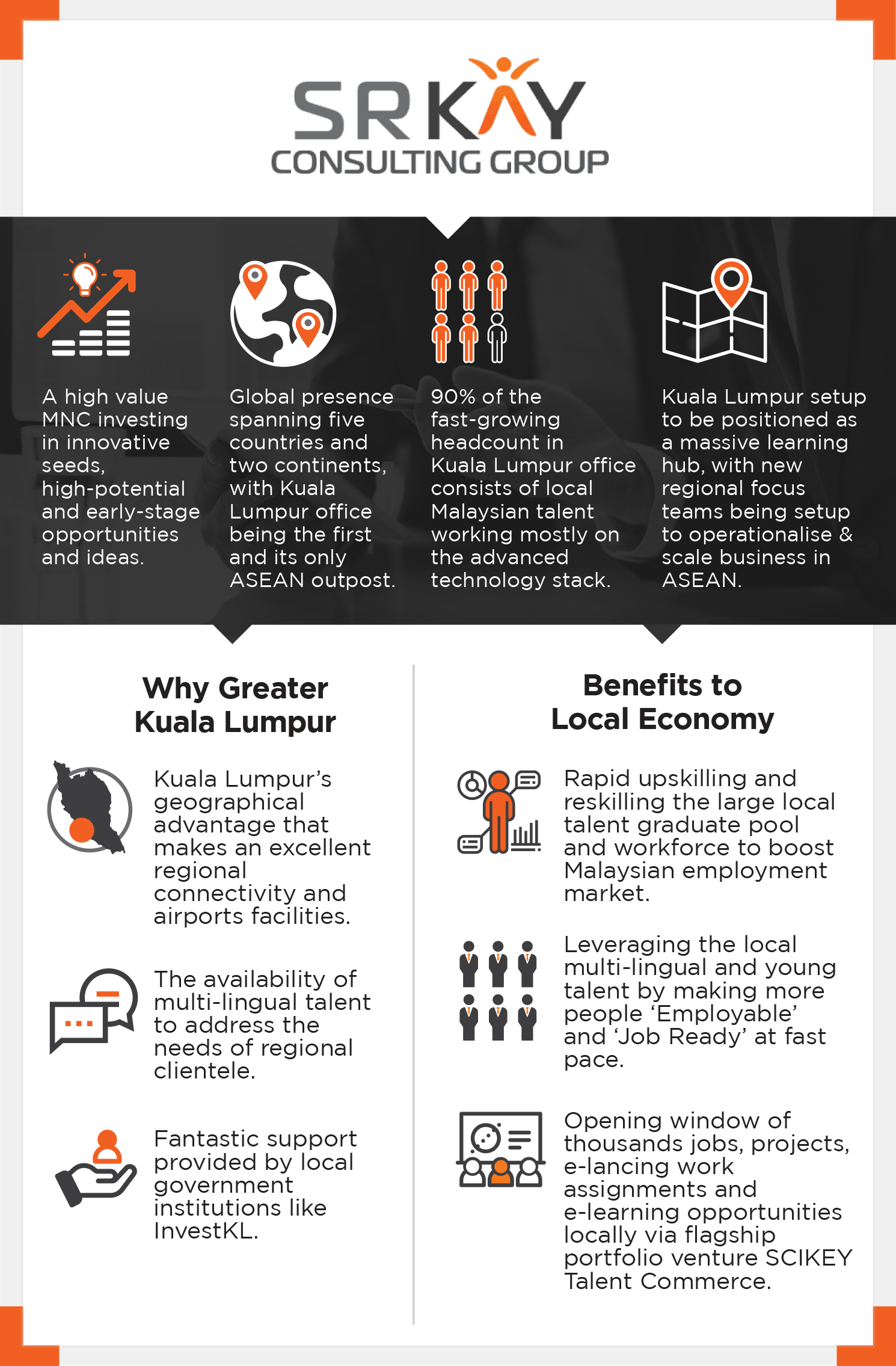 SRKAY
CONSULTING GROUP

A high value MNC investing in innovative seeds, high-potential and early-stage opportunities and ideas.

Global presence spanning five countries and two continents, with Kuala Lumpur office being the first and its only ASEAN outpost.

90% of the fast-growing headcount in Kuala Lumpur office consists of local Malaysian talent working mostly on the advanced technology stack.

Kuala Lumpur setup to be positioned as a massive learning hub, with new regional focus teams being setup to operationalise & scale business in ASEAN.

Why Greater Kuala Lumpur

Kuala Lumpur's geographical advantage that makes an excellent regional connectivity and airports facilities.

The availability of multi-lingual talent to address the needs of regional clientele.

Fantastic support provided by local government institutions like InvestKL.

Benefits to Local Economy

Rapid upskilling and reskilling the large local talent graduate pool and workforce to boost Malaysian employment market.

Leveraging the local multi-lingual and young talent by making more people 'Employable' and 'Job Ready' at fast pace.

Opening window of thousands jobs, projects, e-lancing work assignments and e-learning opportunities locally via flagship portfolio venture SCIKEY Talent Commerce.