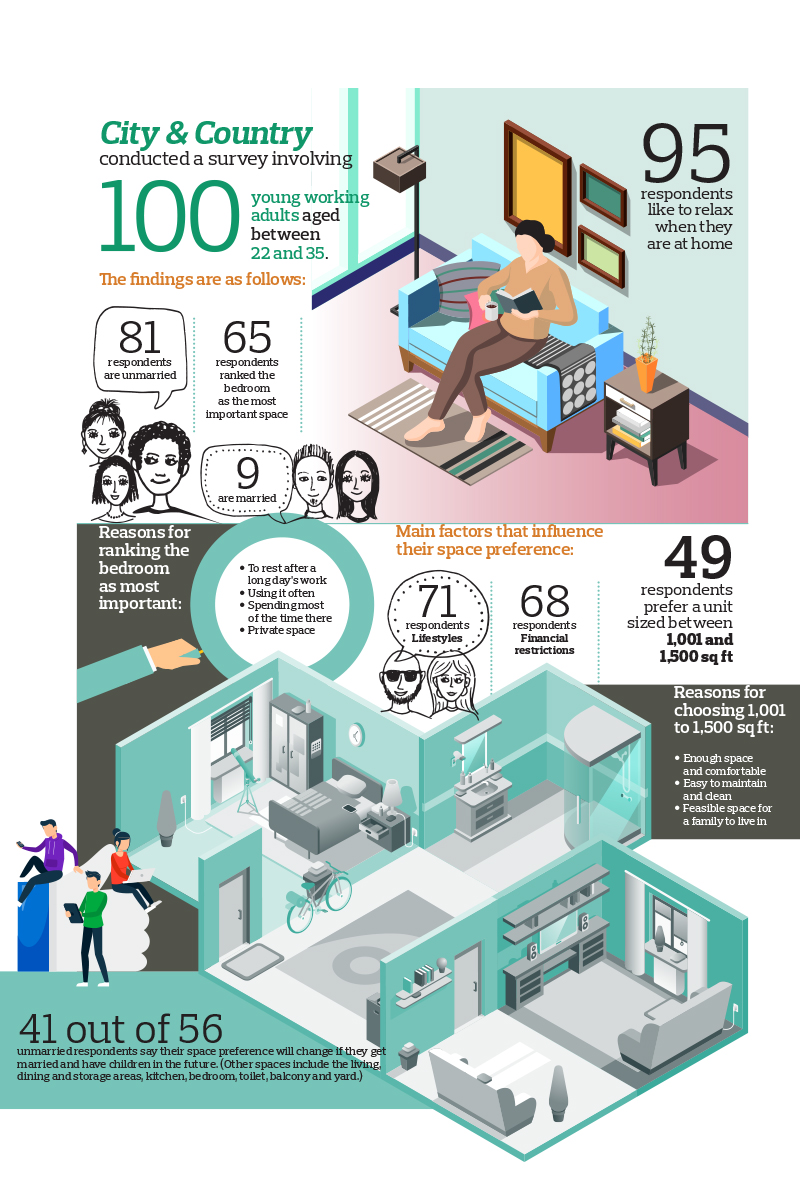 City & Country conducted a survey involving 100 young working adults aged between 22 and 35.

The findings are as follows:

95 respondents like to relax when they are at home

81 respondents are unmarried

65 respondents ranked the bedroom as the most important space

9 are married

Reasons for ranking the bedroom as most important:

• To rest after a long day's work
• Using it often
• Spending most of the time there
• Private space

Main factors that influence their space preference:

71 respondents Lifestyles

68 respondents Financial restrictions

49 respondents prefer a unit sized between 1,001 and 1,500 sq ft

Reasons for choosing 1,001 to 1,500 sq ft:

• Enough space and comfortable
• Easy to maintain and clean
• Feasible space for a family to live in

41 out of 56 unmarried respondents say their space preference will change if they get married and have children in the future. (Other spaces include the living, dining and storage areas, kitchen, bedroom, toilet, balcony and yard.)