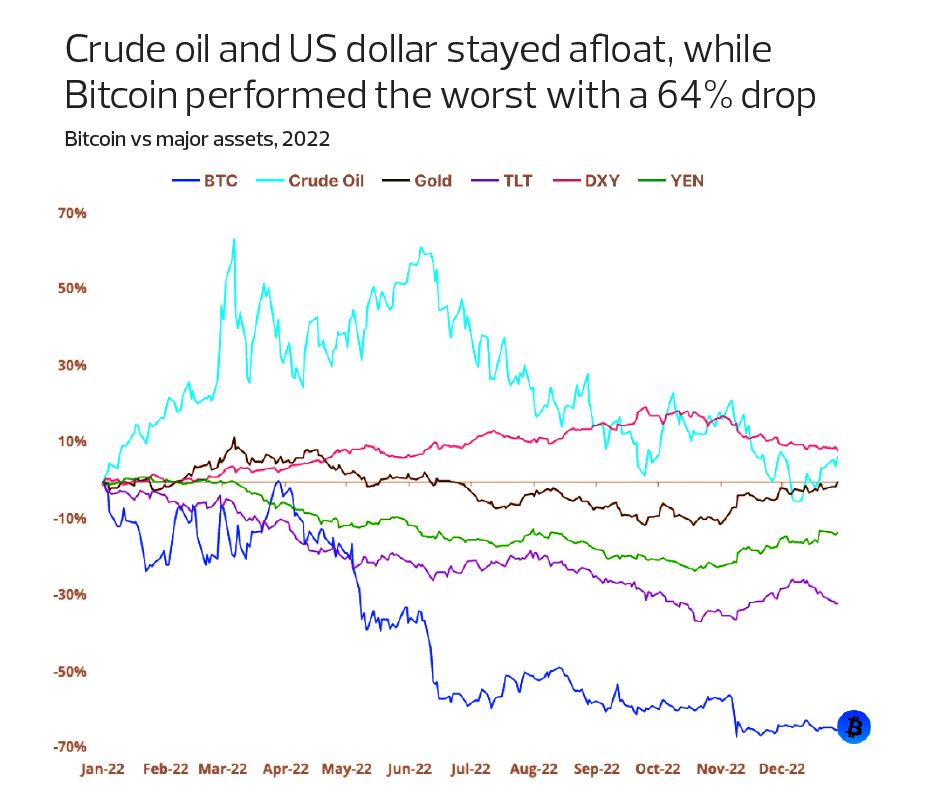 Crude oil and US dollar stayed afloat, while Bitcoin performed the worst with a 64% drop

Bitcoin vs major assets, 2022

BTC Crude Oil Gold TLT DXY YEN

70%
50%
30%
10%
-10%
-30%
-50%
-70%

Jan-22 Feb-22 Mar-22 Apr-22 May-22 Jun-22 Jul-22 Aug-22 Sep-22 Oct-22 Nov-22 Dec-22