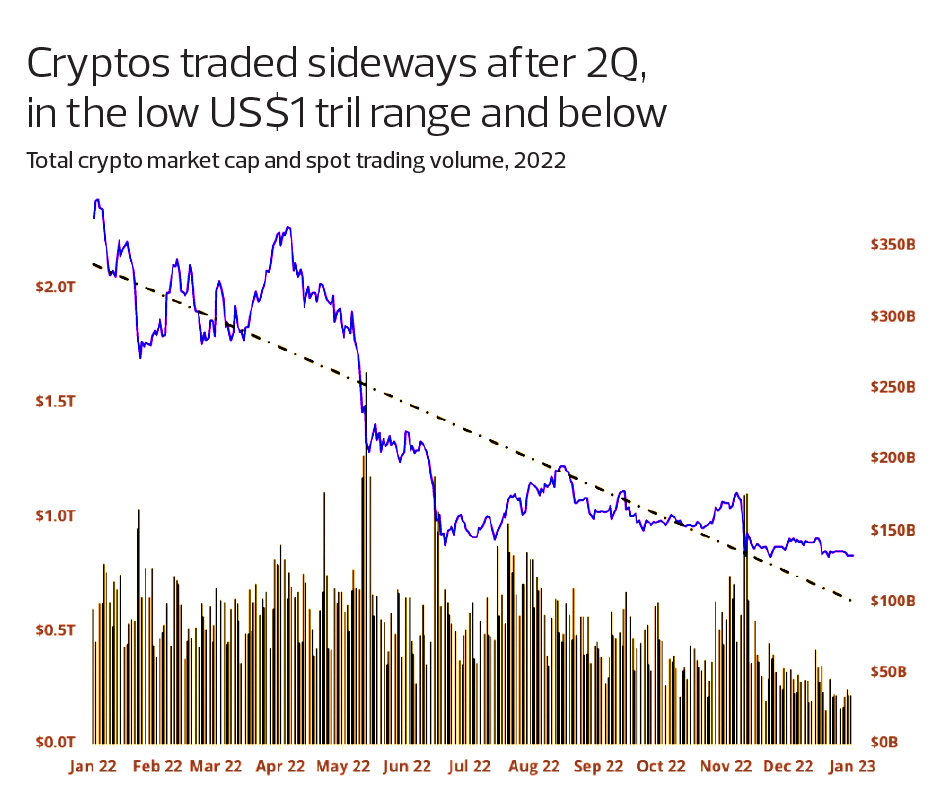 Cryptos traded sideways after 2Q, in the low US$1 tril range and below

Total crypto market cap and spot trading volume, 2022

$2.0T
$1.5T
$1.0T
$0.5T
$0.0T

$350B
$300B
$250B
$200B
$150B
$100B
$50B
$0B

Jan 22 Feb 22 Mar 22 Apr 22 May 22 Jun 22 Jul 22 Aug 22 Sep 22 Oct 22 Nov 22 Dec 22 Jan 23