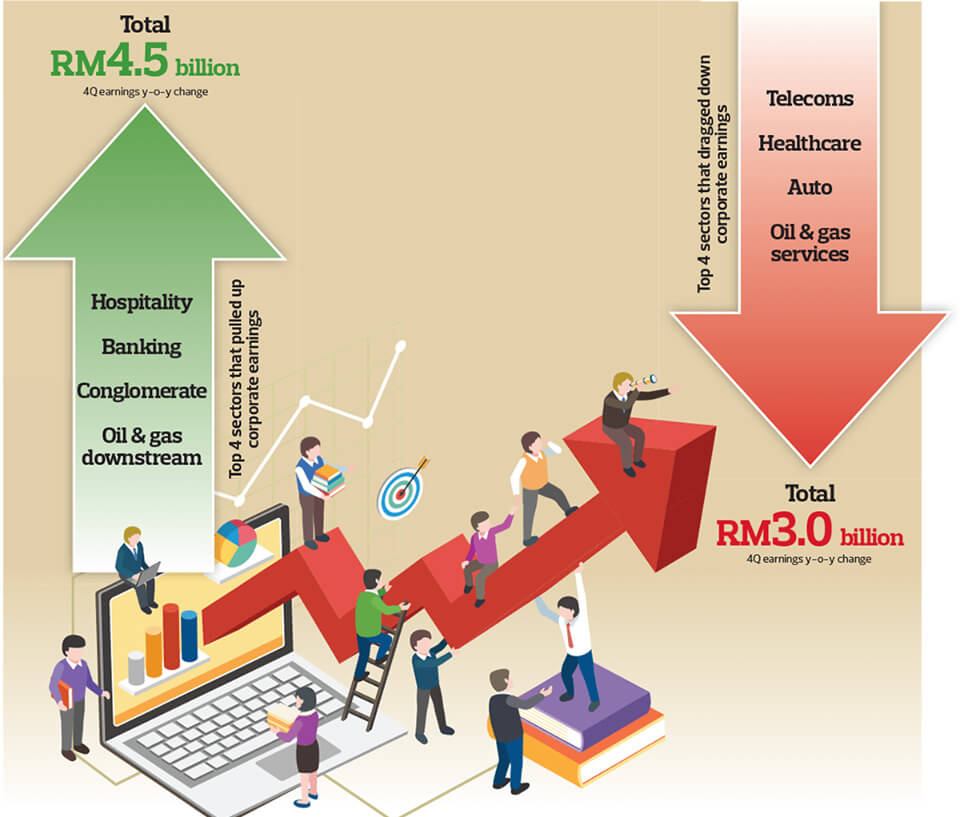 Total
RM4.5 billion
4Q earnings y-o-y change

Hospitality

Banking

Conglomerate

Oil & gas downstream

Top 4 sectors that pulled up corporate earnings

Top 4 sectors that dragged down corporate earnings

Telecoms

Healthcare

Auto

Oil & gas services

Total
RM3.0 billion
4Q earnings y-o-y change