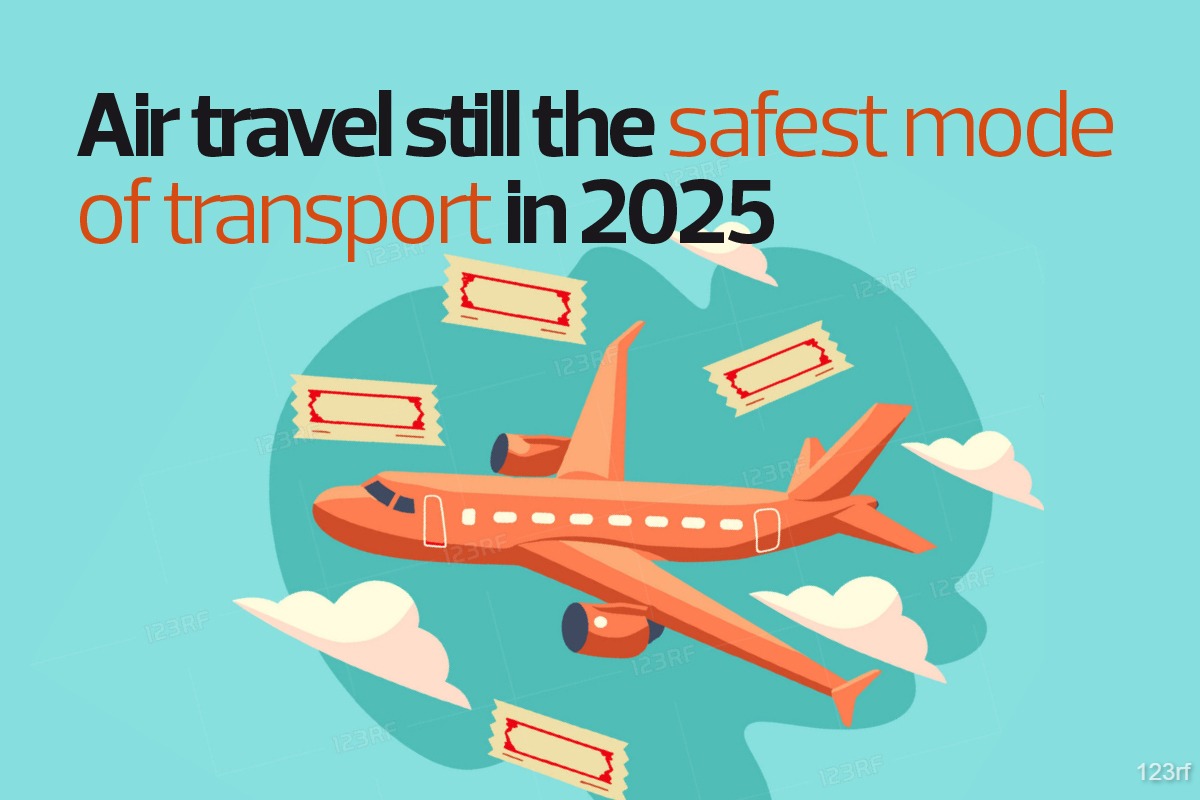 Air travel still the safest mode of transport in 2025

123RF

123rf