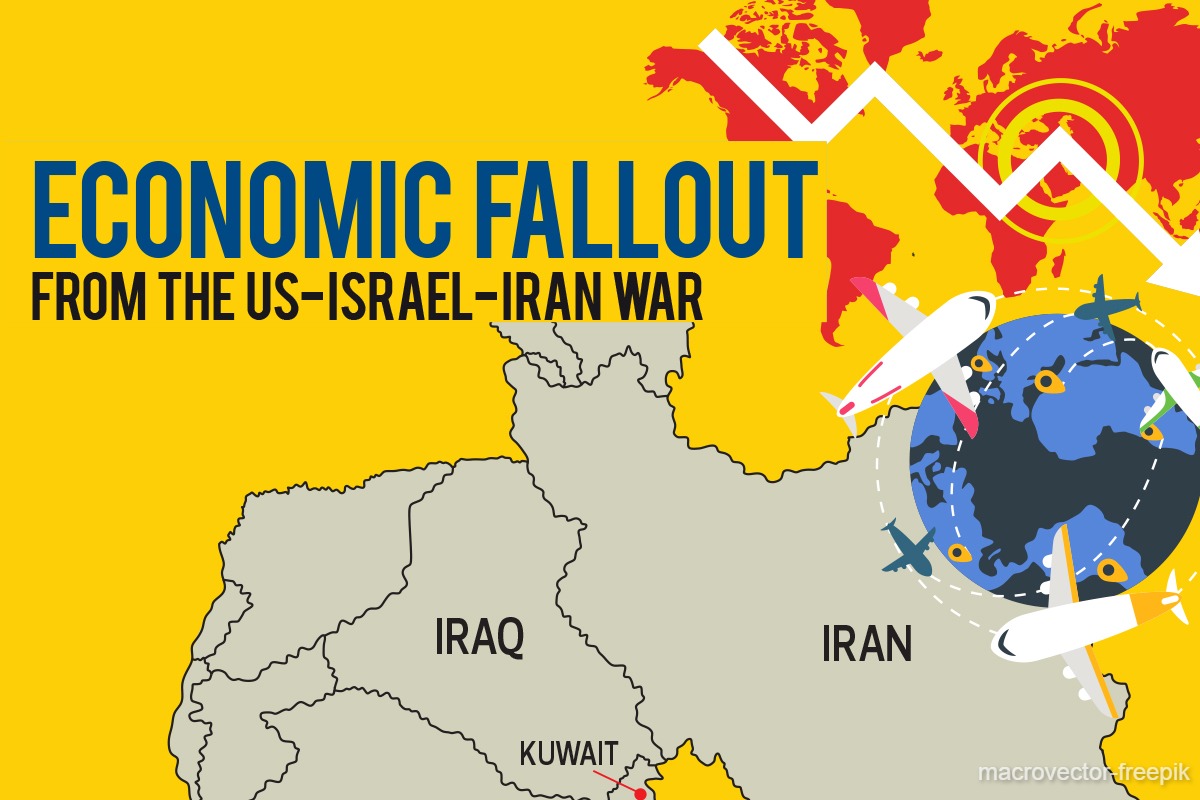 ECONOMIC FALLOUT
FROM THE US-ISRAEL-IRAN WAR

IRAQ

IRAN

KUWAIT

macrovector-freepik