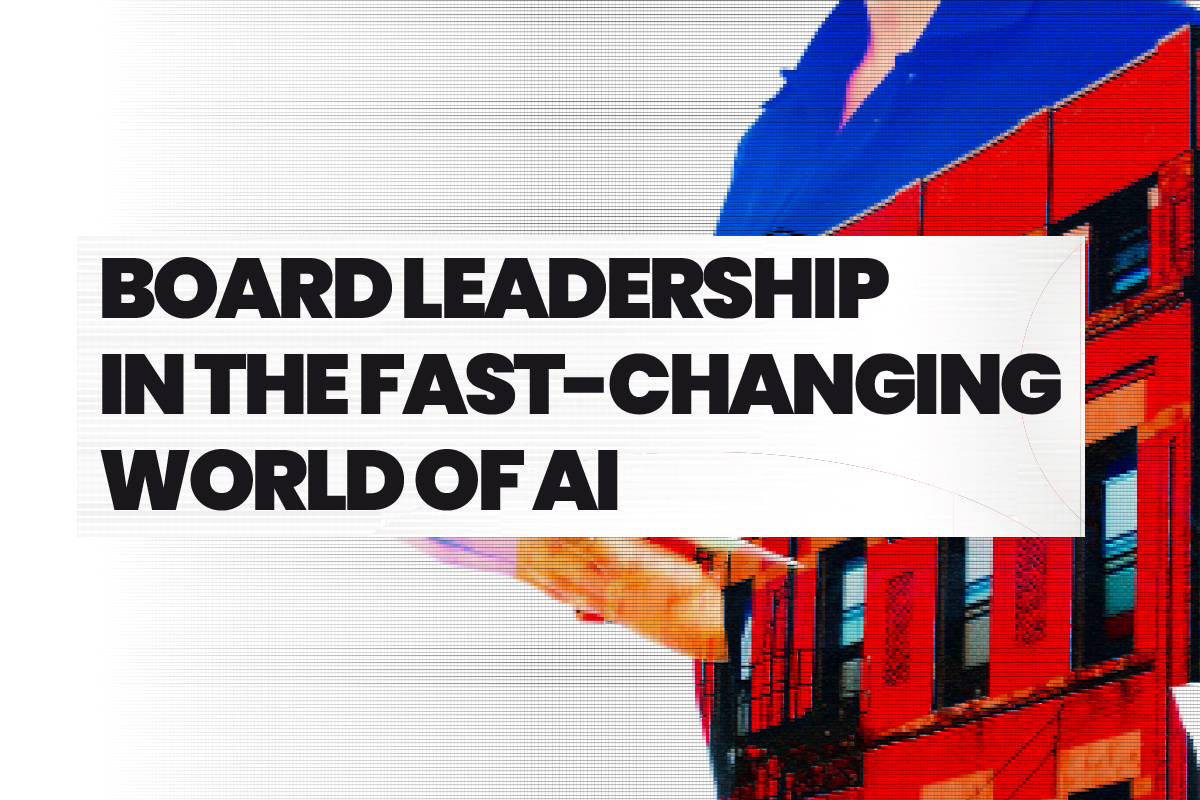 BOARD LEADERSHIP IN THE FAST-CHANGING WORLD OF AI