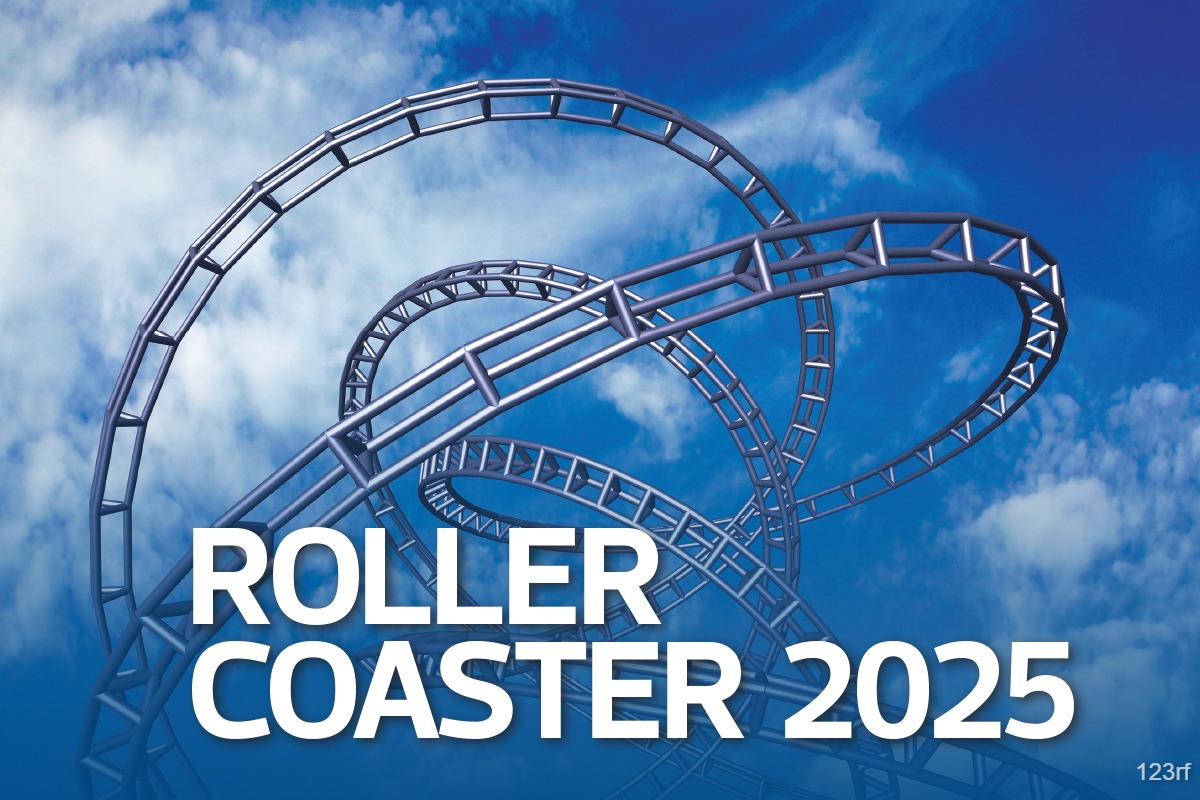 ROLLER COASTER 2025

123rf