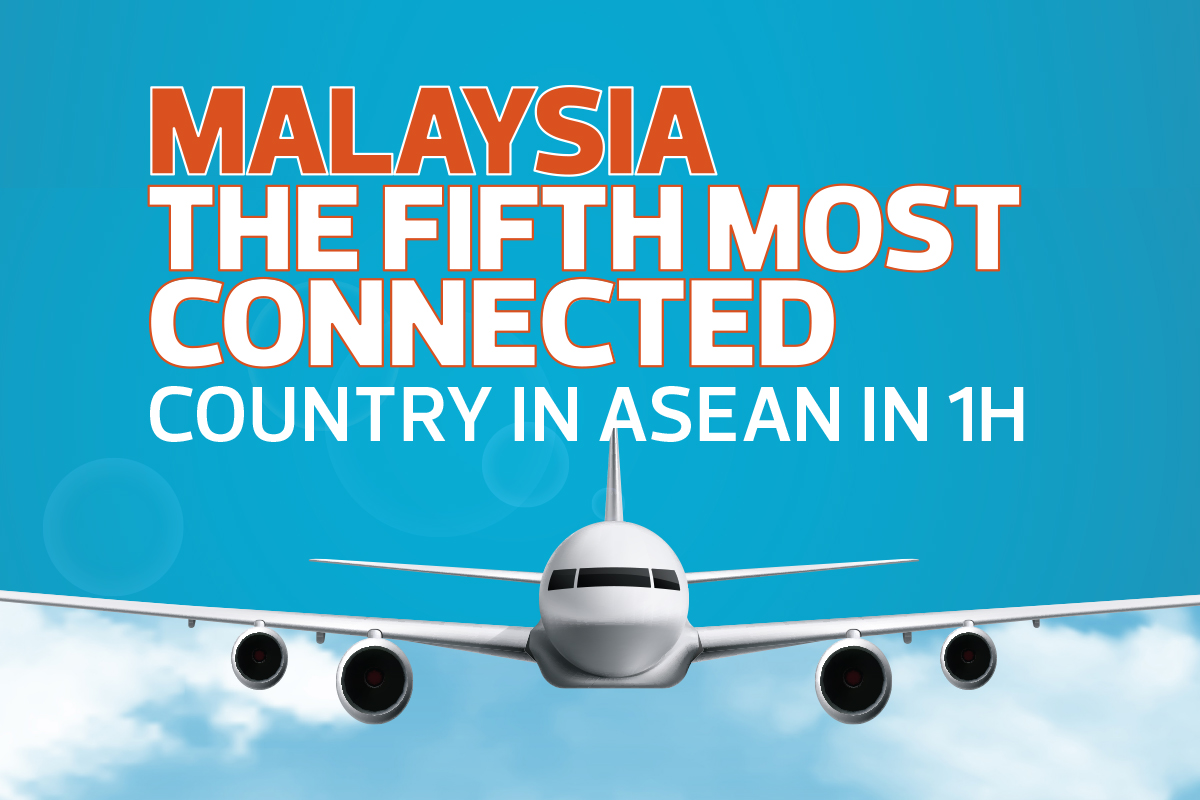 MALAYSIA
THE FIFTH MOST CONNECTED
COUNTRY IN ASEAN IN 1H