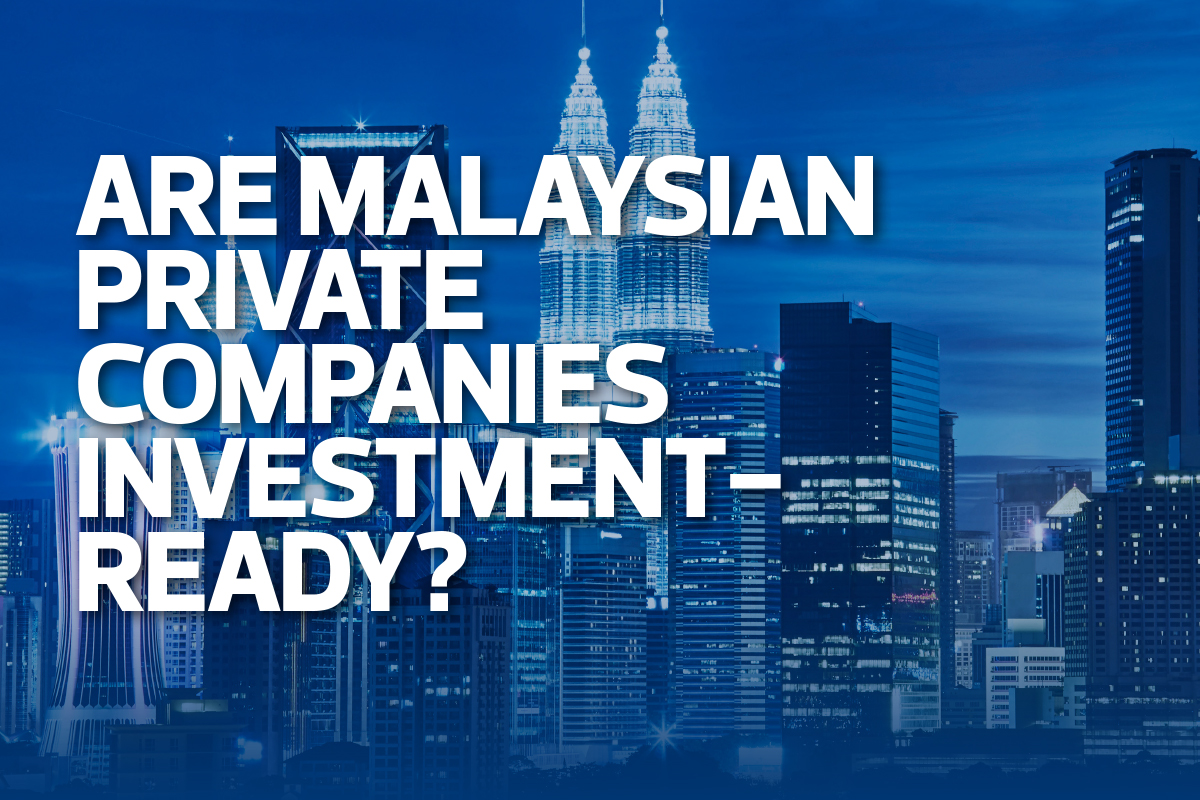 ARE MALAYSIAN PRIVATE COMPANIES INVESTMENT-READY?