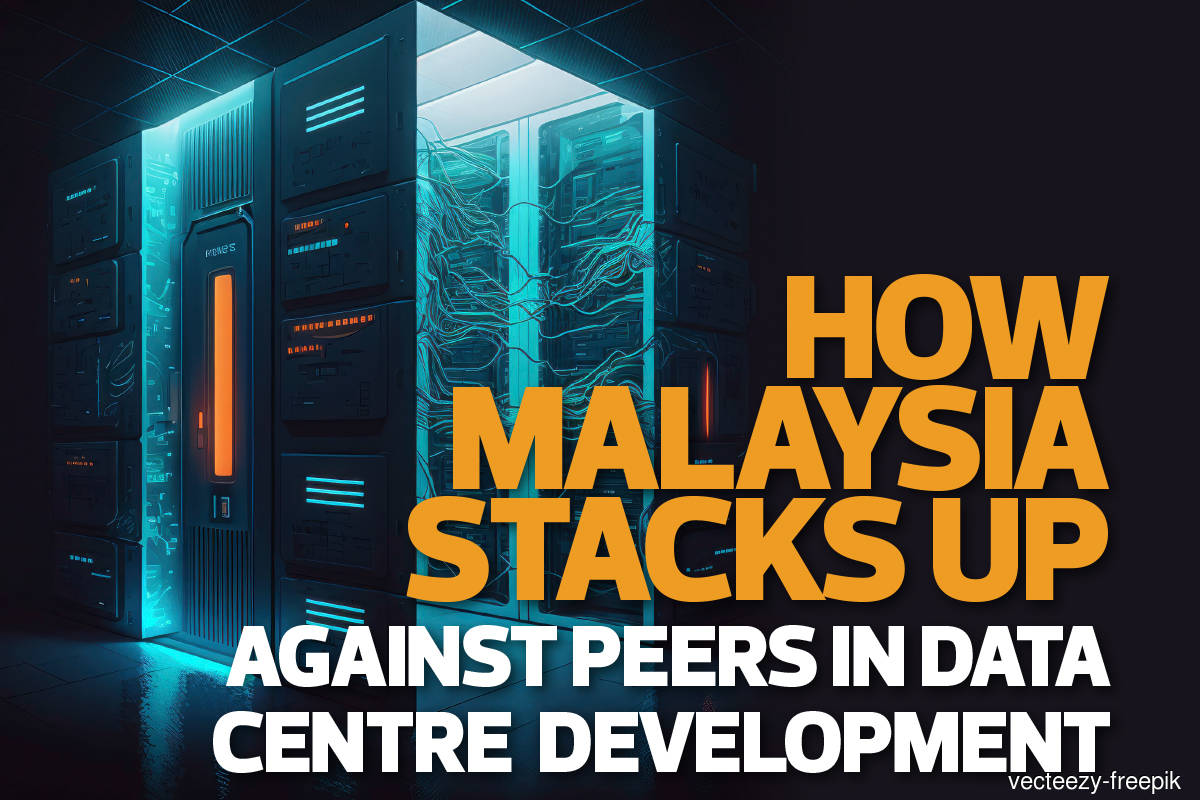 HOW MALAYSIA STACKS UP AGAINST PEERS IN DATA CENTRE DEVELOPMENT

vecteezy-freepik