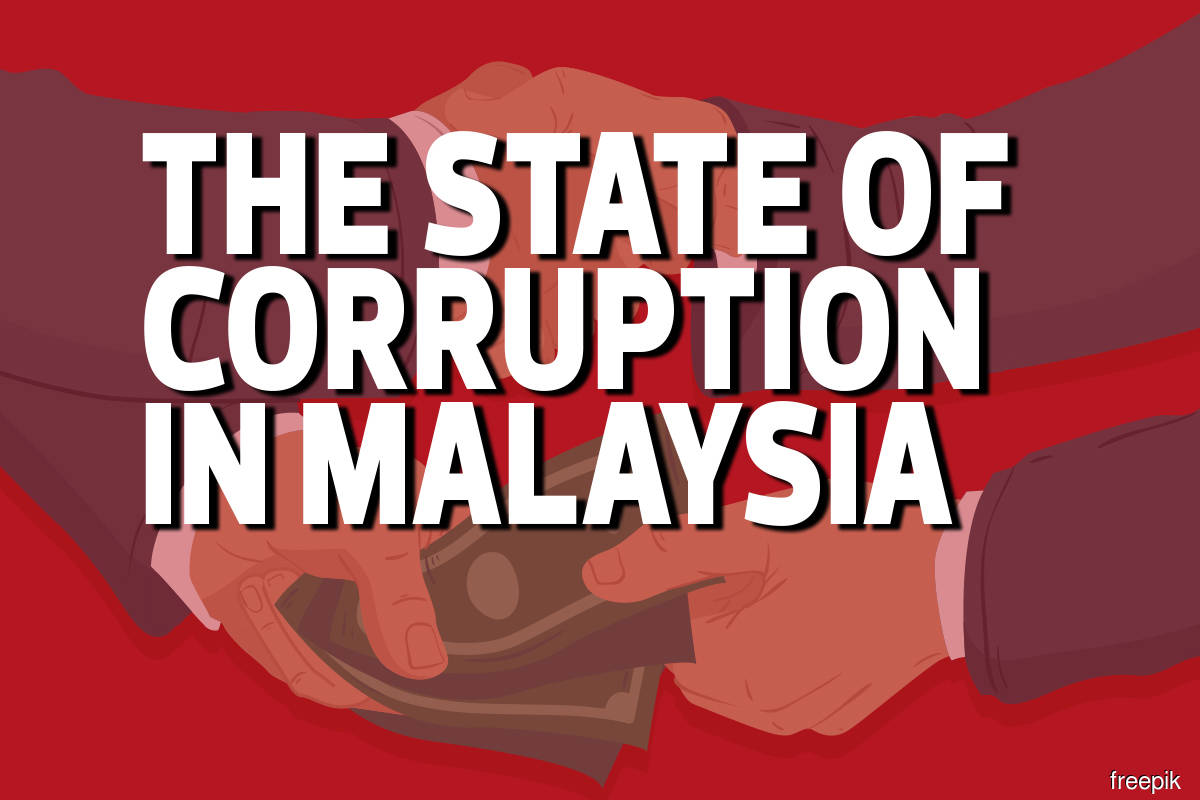 THE STATE OF CORRUPTION IN MALAYSIA

freepik