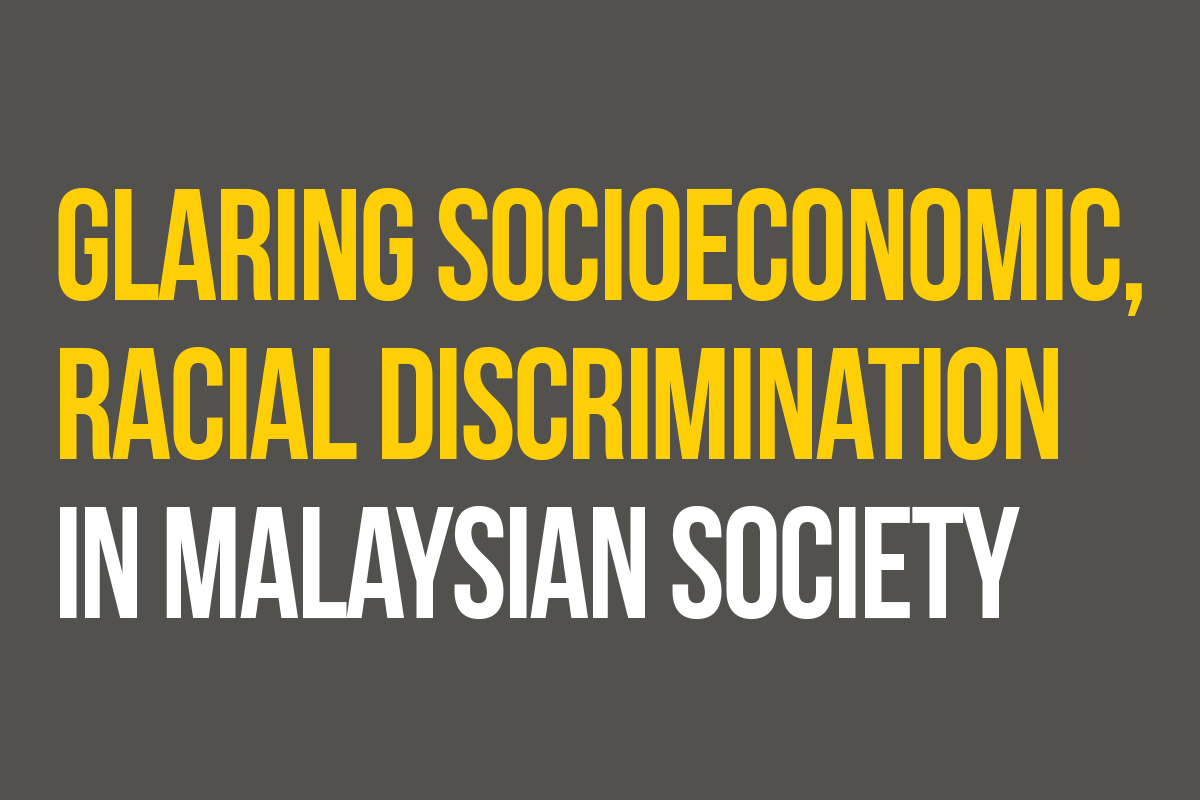 GLARING SOCIOECONOMIC, RACIAL DISCRIMINATION IN MALAYSIAN SOCIETY