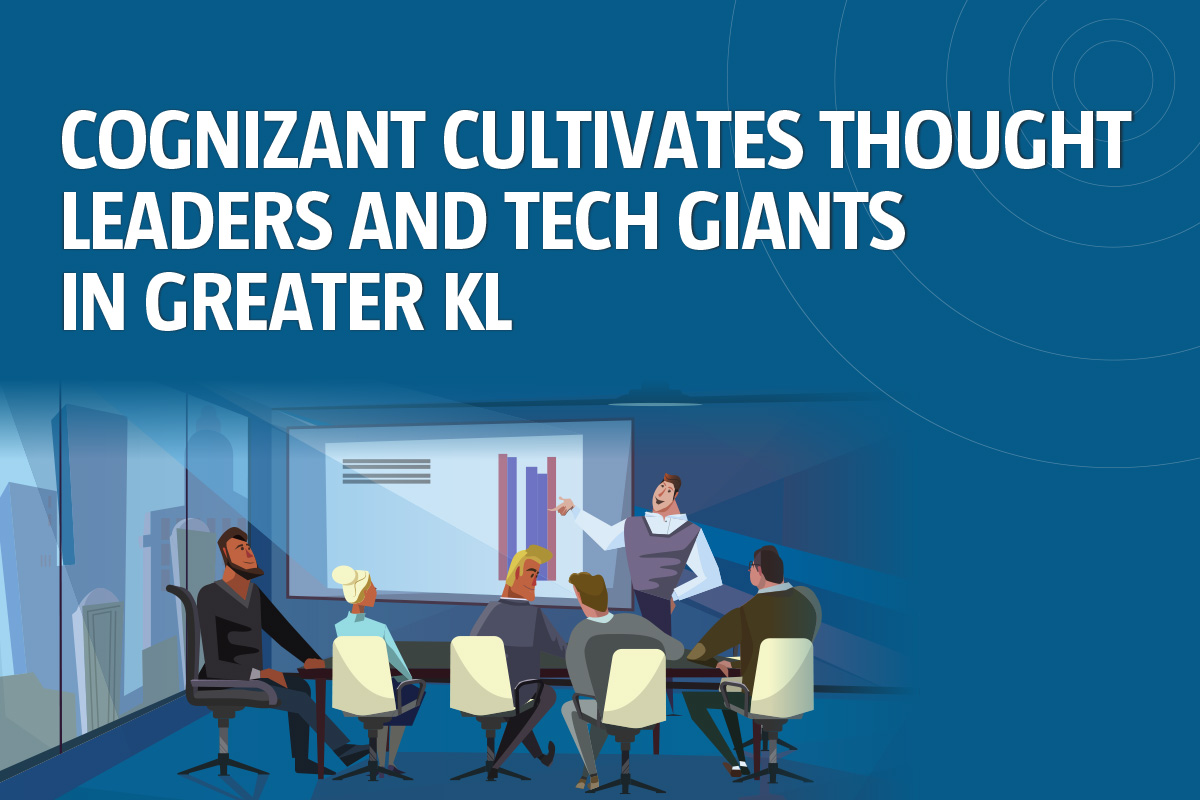 COGNIZANT CULTIVATES THOUGHT LEADERS AND TECH GIANTS IN GREATER KL