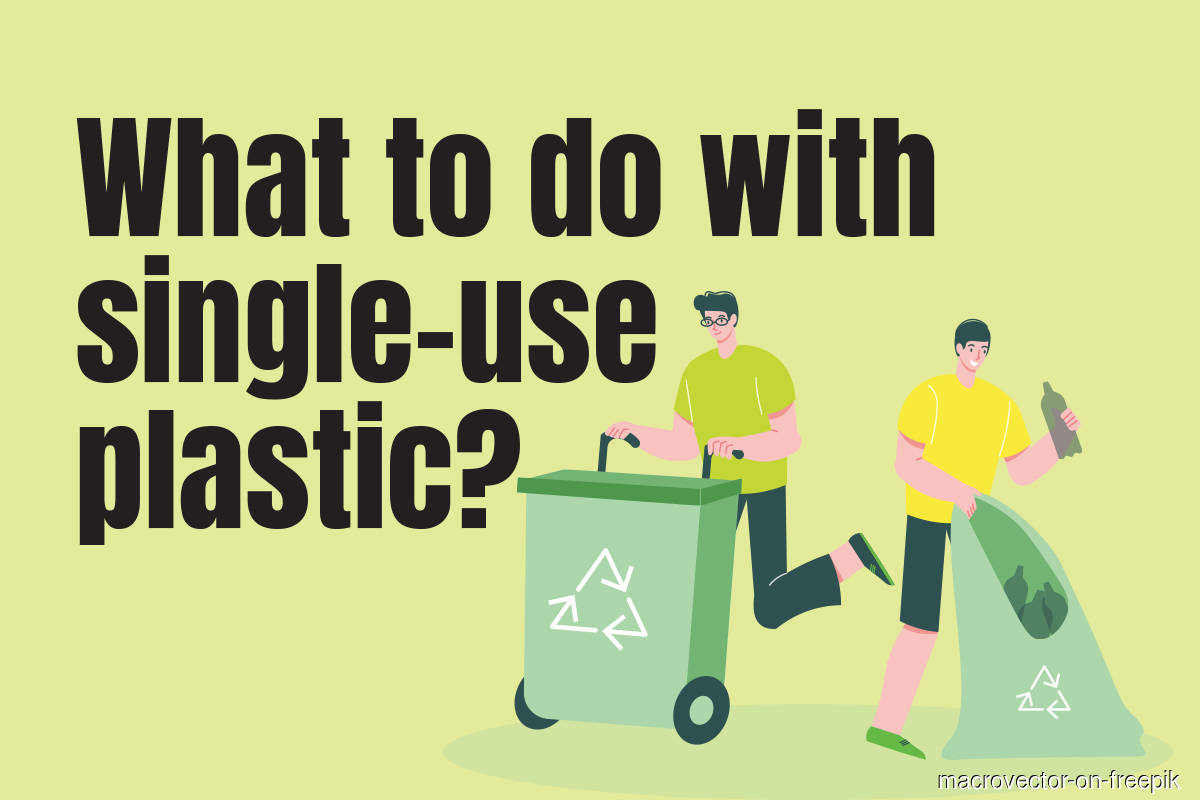 What to do with single-use plastic?

macrovector-on-freepik